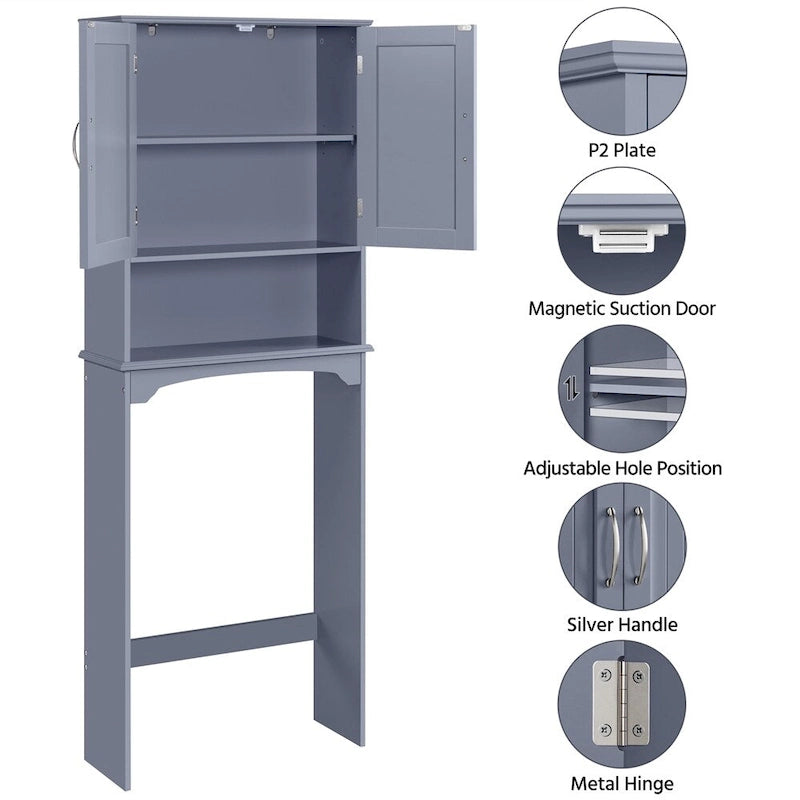 P2 Plate

Magnetic Suction Door

Adjustable Hole Position

Silver Handle

Metal Hinge