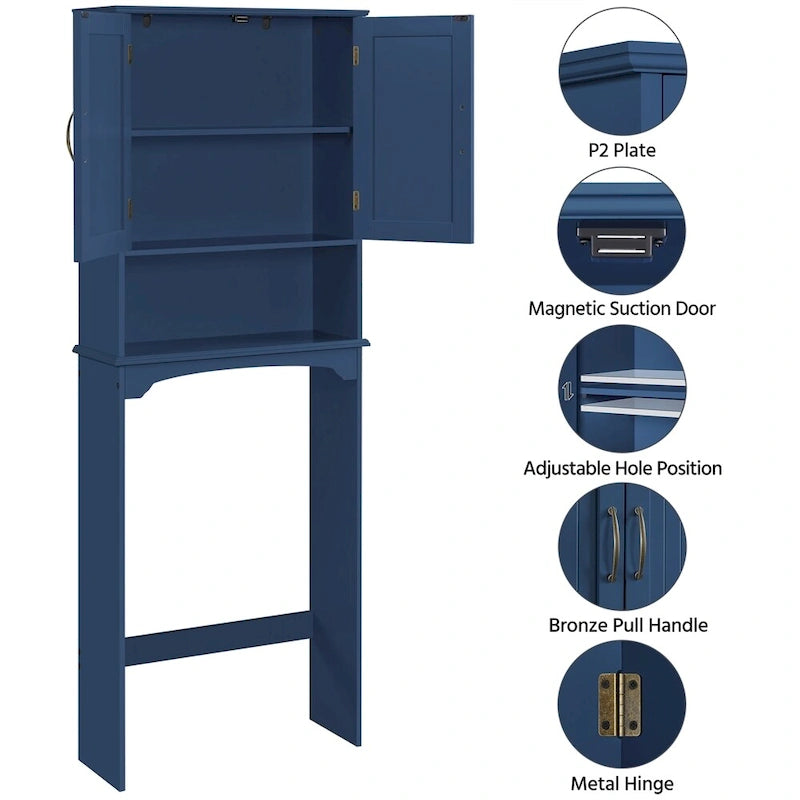 P2 Plate

Magnetic Suction Door

Adjustable Hole Position

Bronze Pull Handle

Metal Hinge