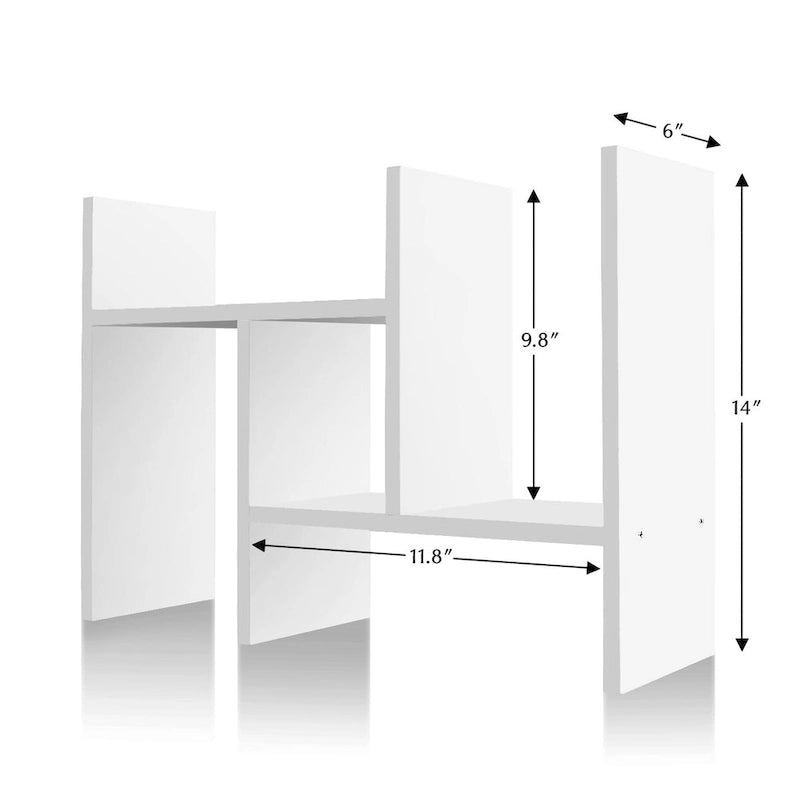 6″

9.8″

14″

11.8″