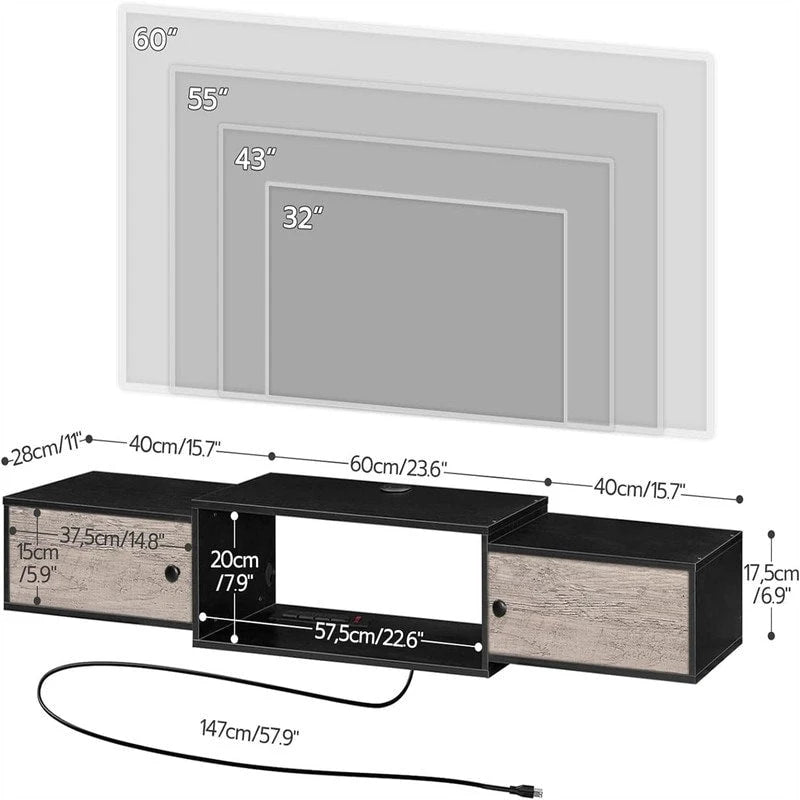 60"

55"

43"

32"

28cm/11"

40cm/15.7"

60cm/23.6"

40cm/15.7"

37,5cm/14.8"

15cm /5.9"

20cm /7.9"

57,5cm/22.6"

17,5cm /6.9"

147cm/57.9"