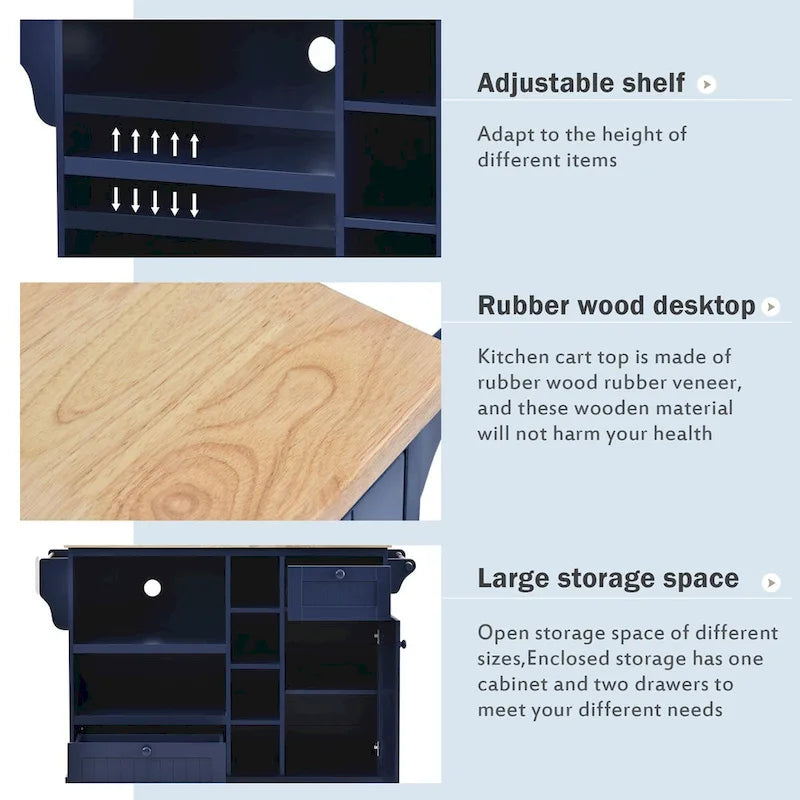 Adjustable shelf

Adapt to the height of different items

Rubber wood desktop

Kitchen cart top is made of rubber wood rubber veneer, and these wooden material will not harm your health

Large storage space

Open storage space of different sizes,Enclosed storage has one cabinet and two drawers to meet your different needs