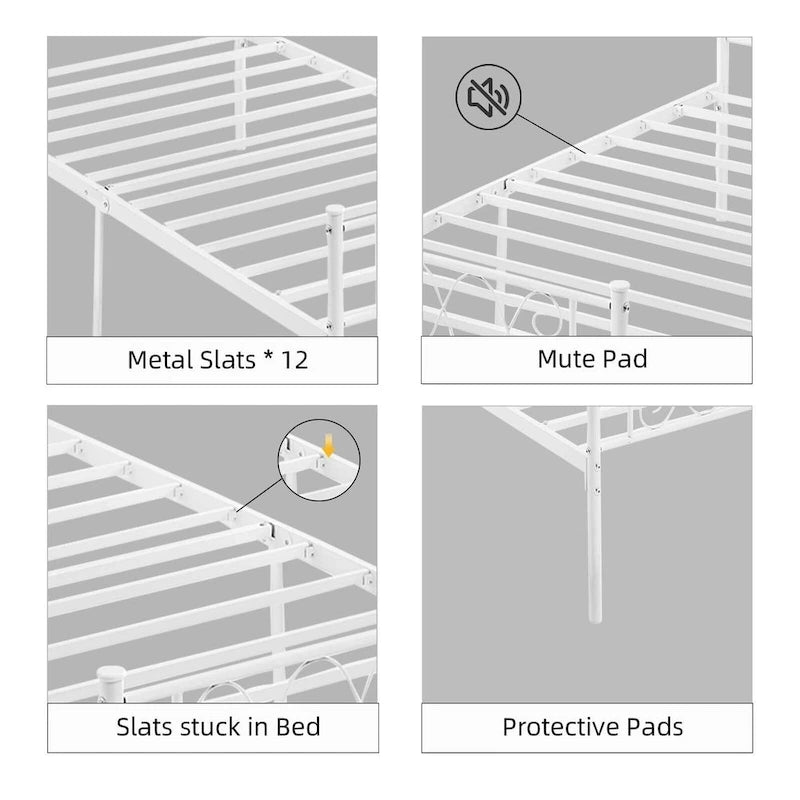 Metal Slats * 12

Mute Pad

Slats stuck in Bed

Protective Pads