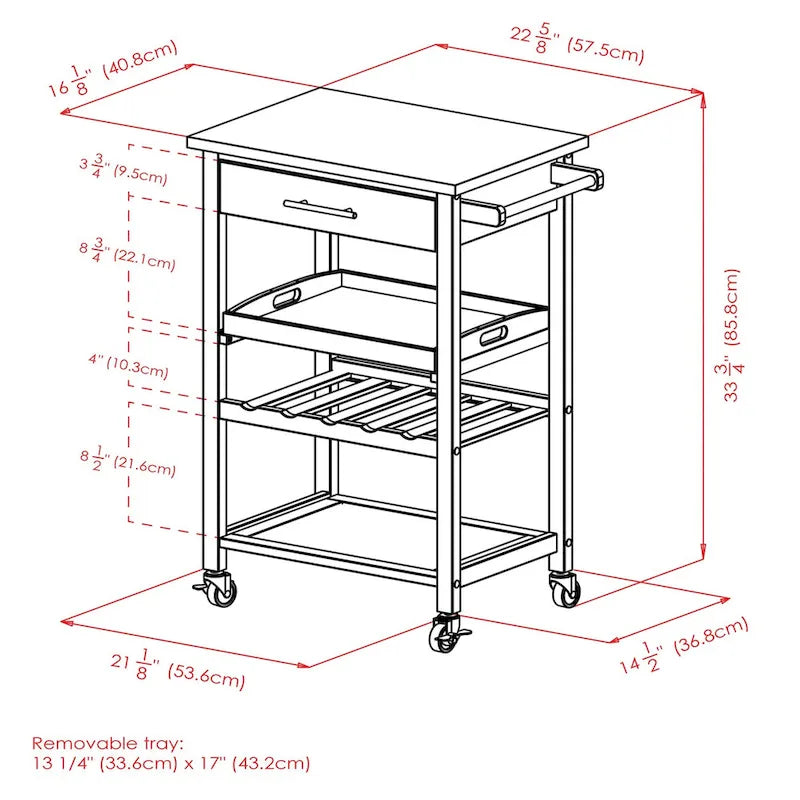 $16\frac{1}{8}$" (40.8cm)

$22\frac{5}{8}$" (57.5cm)

$3\frac{3}{4}$" (9.5cm)

$8\frac{3}{4}$" (22.1cm)

4" (10.3cm)

$8\frac{1}{2}$" (21.6cm)

$33\frac{3}{4}$" (85.8cm)

$21\frac{1}{8}$" (53.6cm)

$14\frac{1}{2}$" (36.8cm)

Removable tray:
13 1/4" (33.6cm) x 17" (43.2cm)