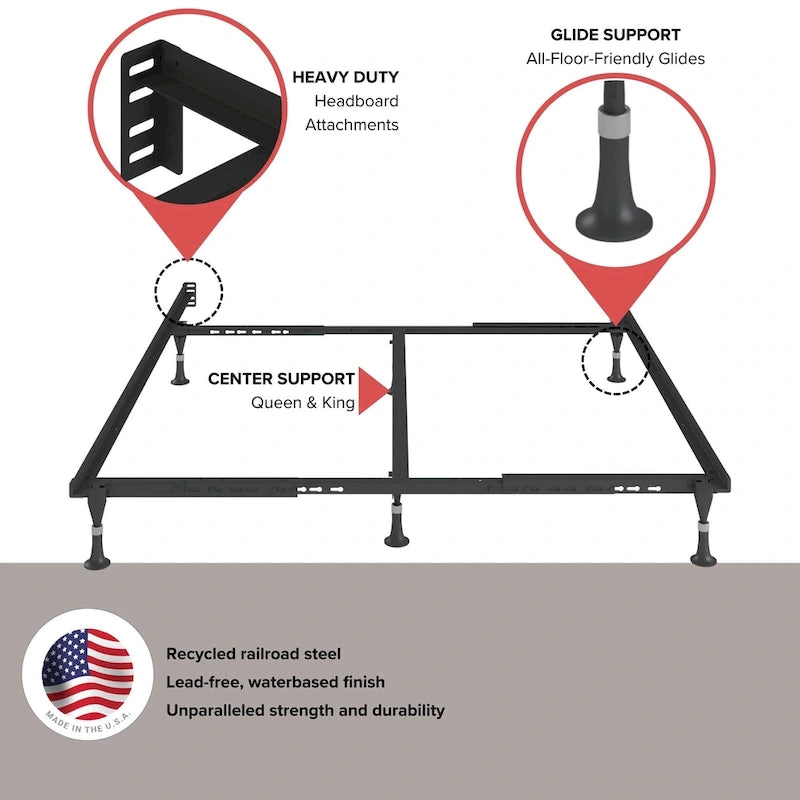 HEAVY DUTY
Headboard Attachments

GLIDE SUPPORT
All-Floor-Friendly Glides

CENTER SUPPORT
Queen & King

MADE IN THE U.S.A.

Recycled railroad steel
Lead-free, waterbased finish
Unparalleled strength and durability