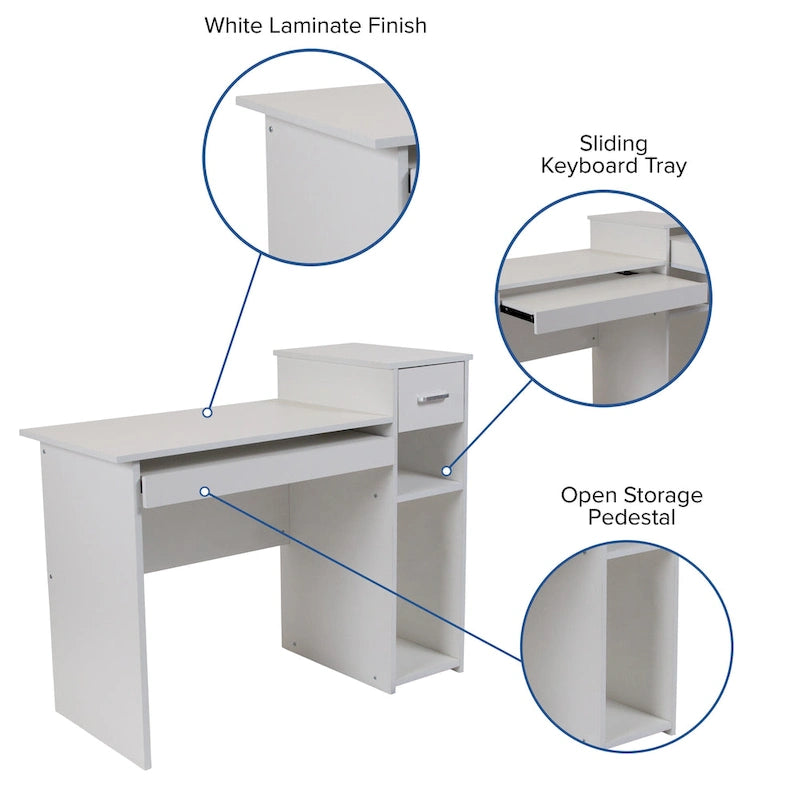 White Laminate Finish

Sliding Keyboard Tray

Open Storage Pedestal