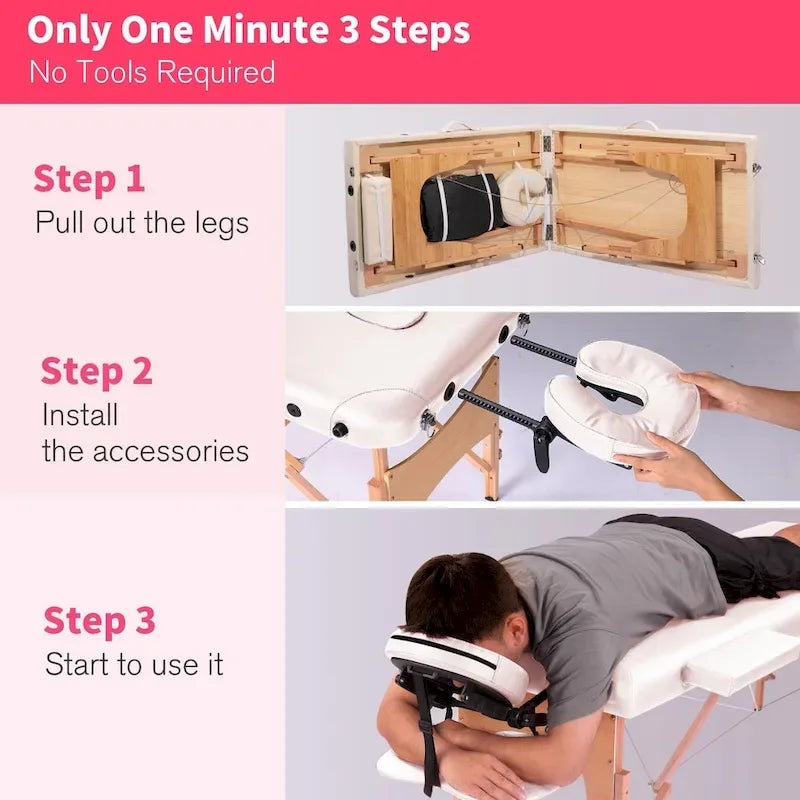 Only One Minute 3 Steps
No Tools Required

Step 1
Pull out the legs

Step 2
Install
the accessories

Step 3
Start to use it