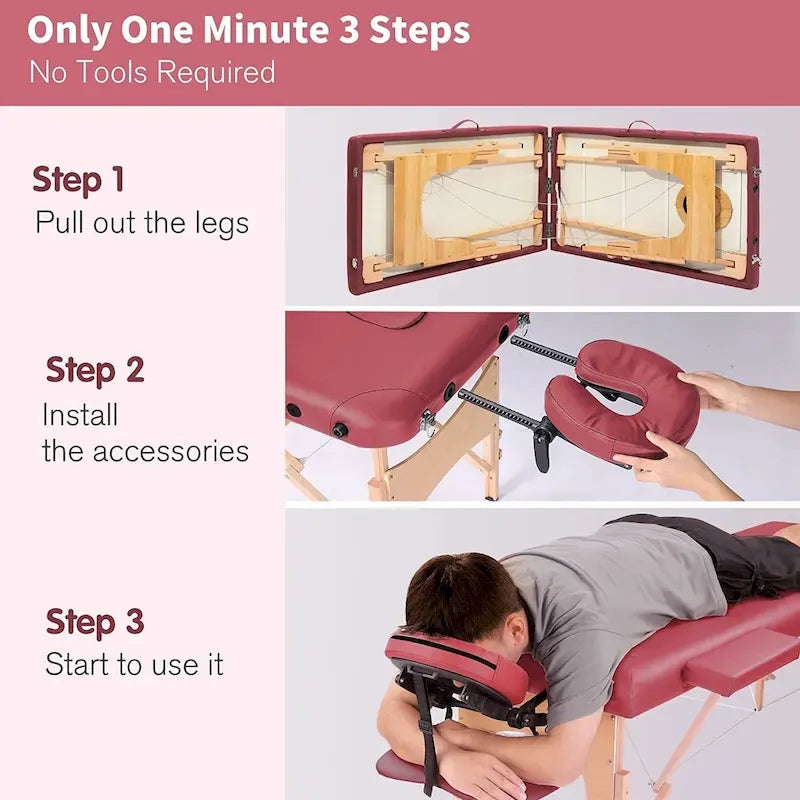 Only One Minute 3 Steps
No Tools Required

Step 1
Pull out the legs

Step 2
Install
the accessories

Step 3
Start to use it