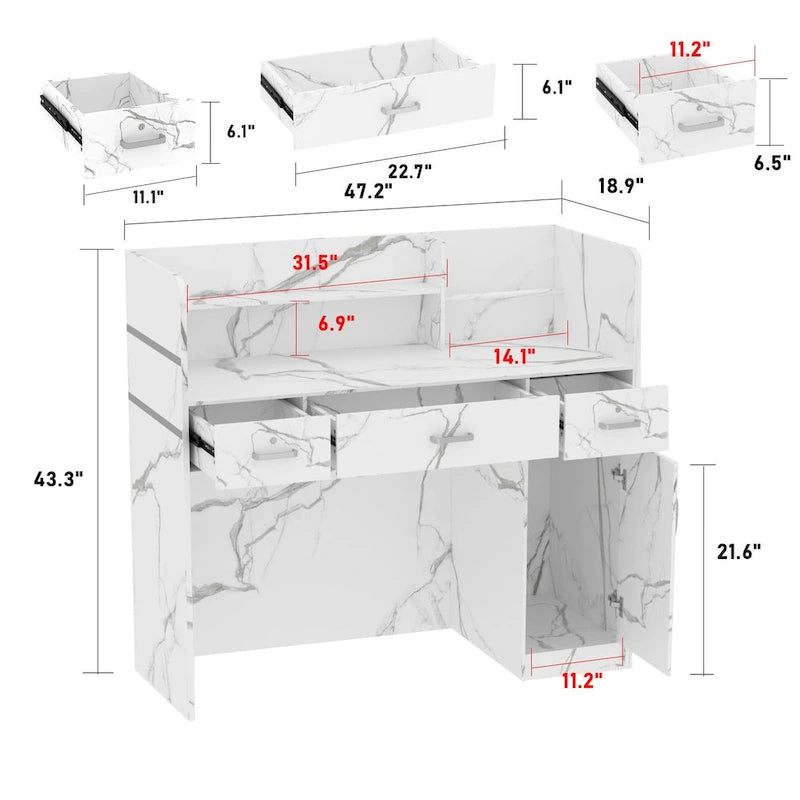 6.1"
11.1"
6.1"
22.7"
11.2"
6.5"
47.2"
18.9"
31.5"
6.9"
14.1"
43.3"
21.6"
11.2"