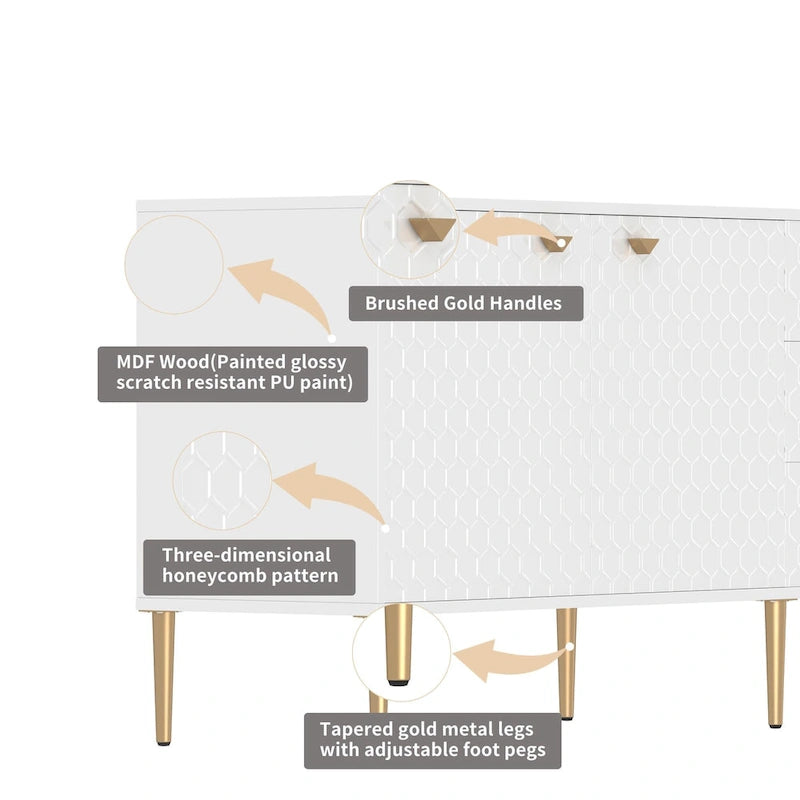 Brushed Gold Handles

MDF Wood(Painted glossy scratch resistant PU paint)

Three-dimensional honeycomb pattern

Tapered gold metal legs with adjustable foot pegs