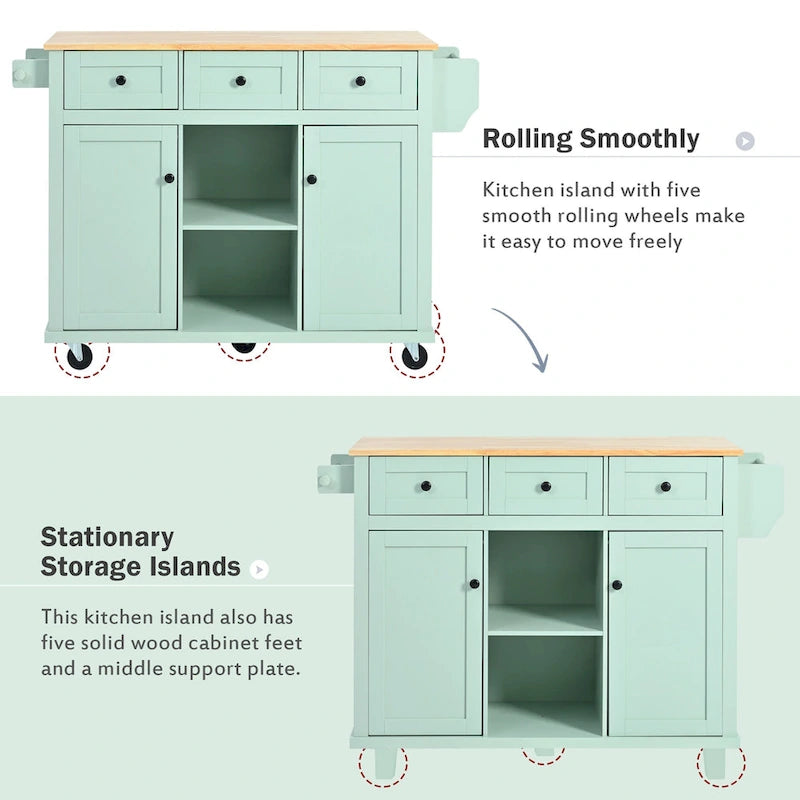 Rolling Smoothly

Kitchen island with five smooth rolling wheels make it easy to move freely

Stationary Storage Islands

This kitchen island also has five solid wood cabinet feet and a middle support plate.