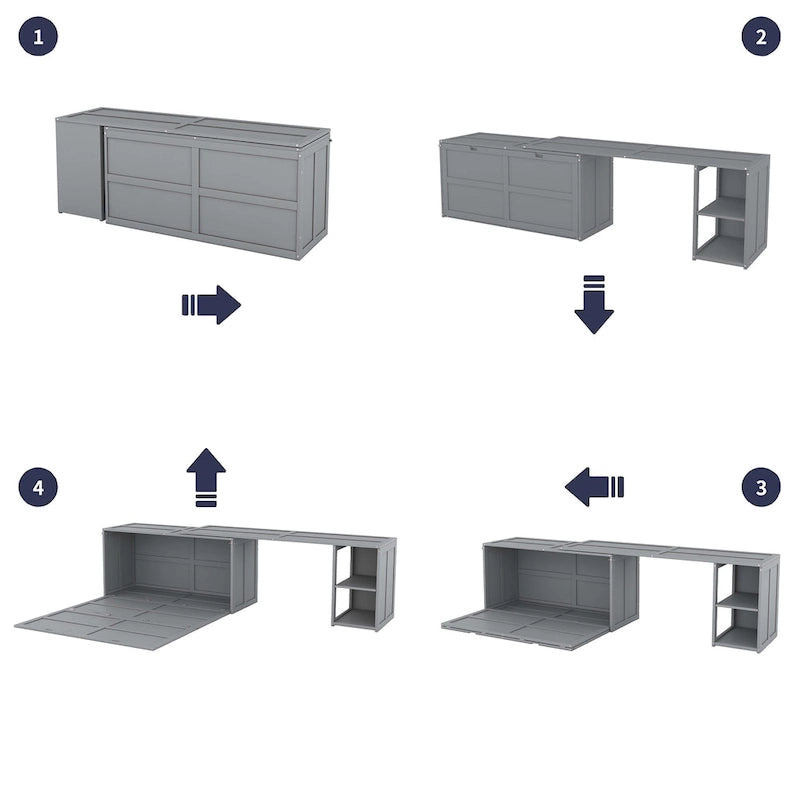 1

2

4

3