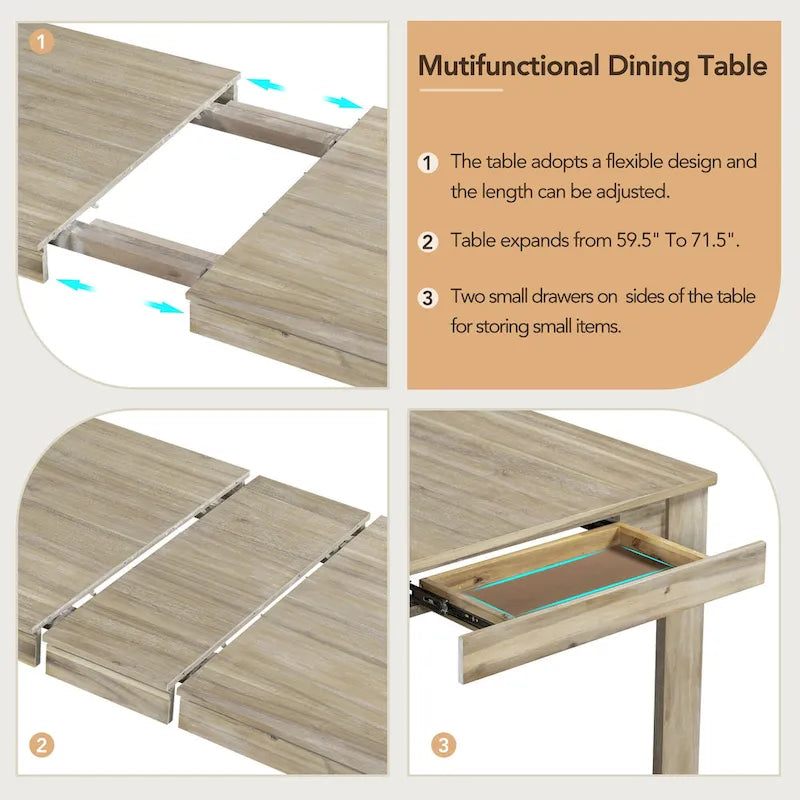 1

Mutifunctional Dining Table

1 The table adopts a flexible design and the length can be adjusted.

2 Table expands from 59.5" To 71.5".

3 Two small drawers on sides of the table for storing small items.

2

3