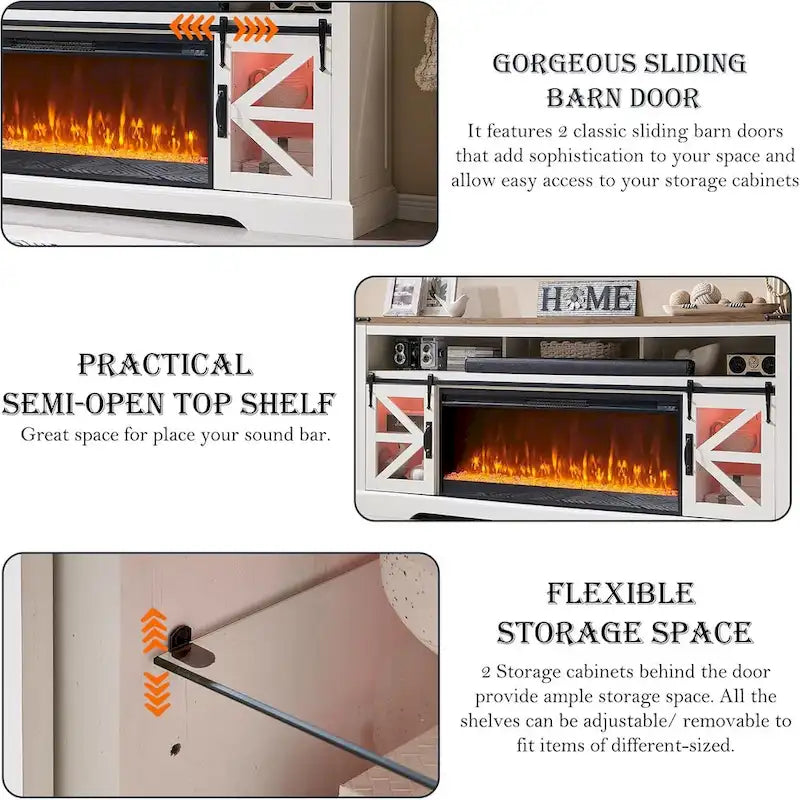 GORGEOUS SLIDING BARN DOOR

It features 2 classic sliding barn doors that add sophistication to your space and allow easy access to your storage cabinets

HOME

PRACTICAL SEMI-OPEN TOP SHELF

Great space for place your sound bar.

FLEXIBLE STORAGE SPACE

2 Storage cabinets behind the door provide ample storage space. All the shelves can be adjustable/ removable to fit items of different-sized.