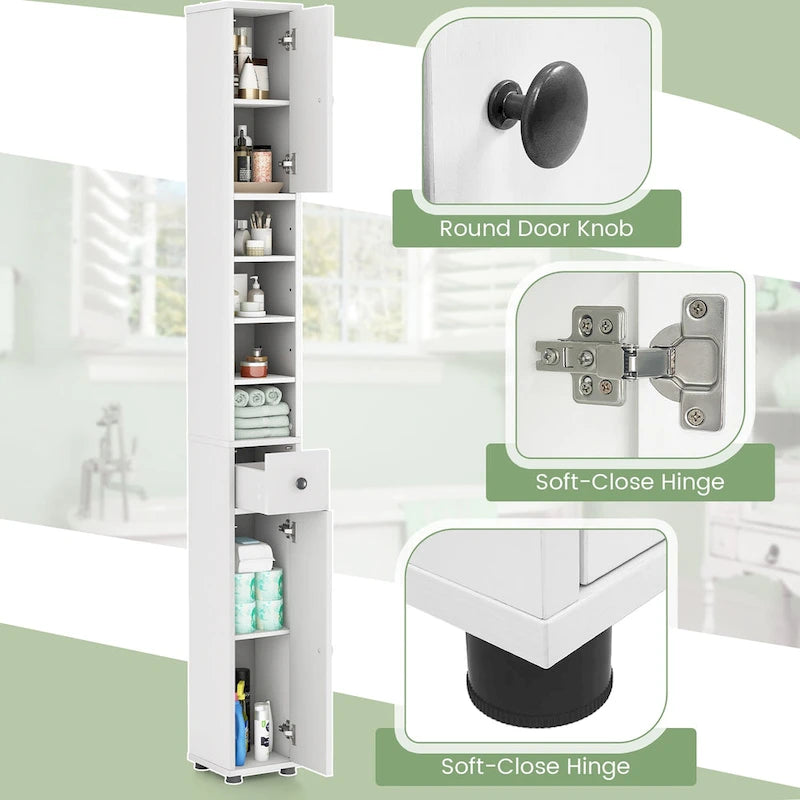 Round Door Knob

Soft-Close Hinge

Soft-Close Hinge