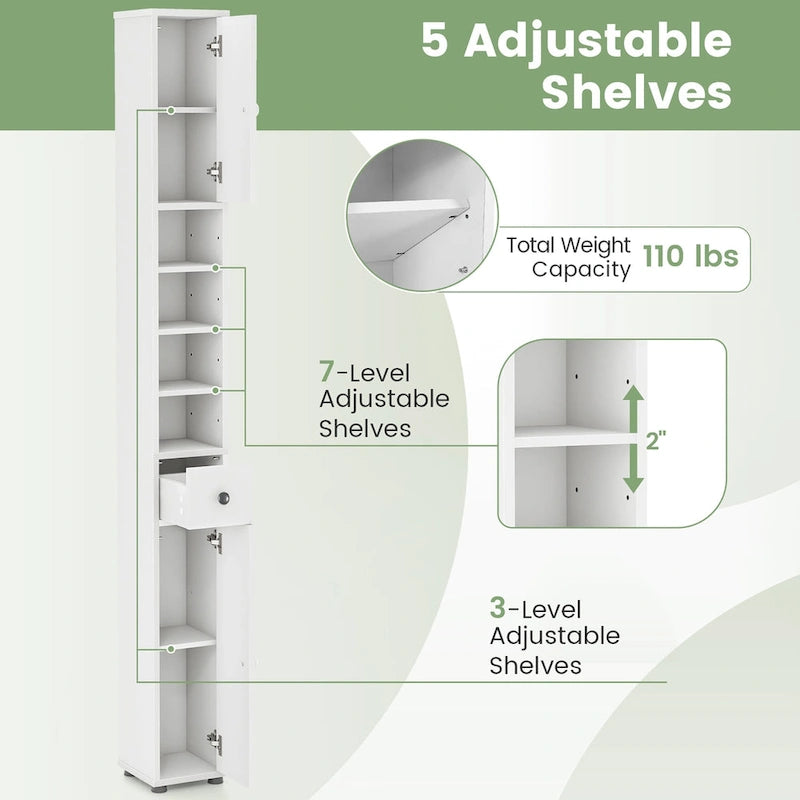 5 Adjustable Shelves

Total Weight Capacity 110 lbs

7-Level Adjustable Shelves

2"

3-Level Adjustable Shelves